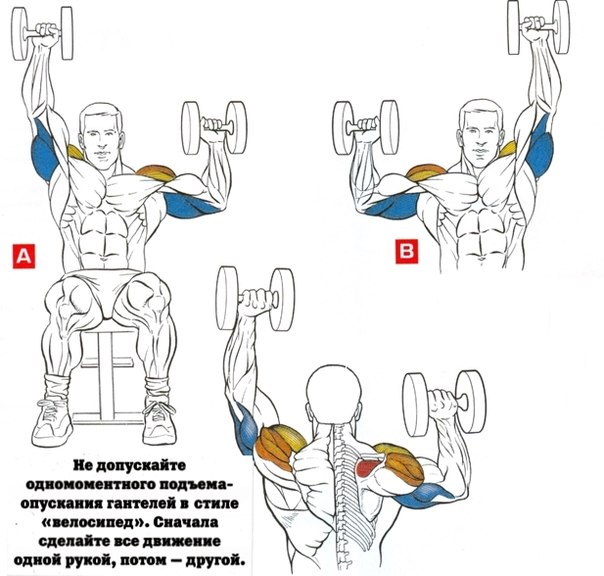 A

B

Не допускайте одномоментного подъема-опускания гантелей в стиле «велосипед». Сначала сделайте все движение одной рукой, потом — другой.